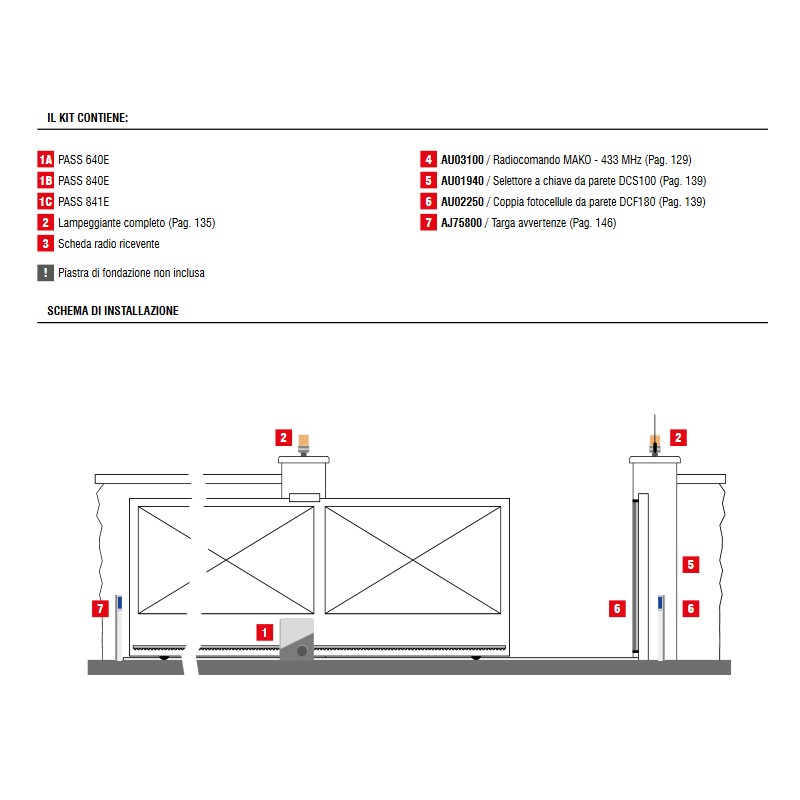 IL KIT CONTIENE:

1A PASS 640E
1B PASS 840E
1C PASS 841E
2 Lampeggiante completo (Pag. 135)
3 Scheda radio ricevente

! Piastra di fondazione non inclusa

4 AU03100 / Radiocomando MAKO - 433 MHz (Pag. 129)
5 AU01940 / Selettore a chiave da parete DCS100 (Pag. 139)
6 AU02250 / Coppia fotocellule da parete DCF180 (Pag. 139)
7 AJ75800 / Targa avvertenze (Pag. 146)

SCHEMA DI INSTALLAZIONE

2
2
5
7
6
6
1